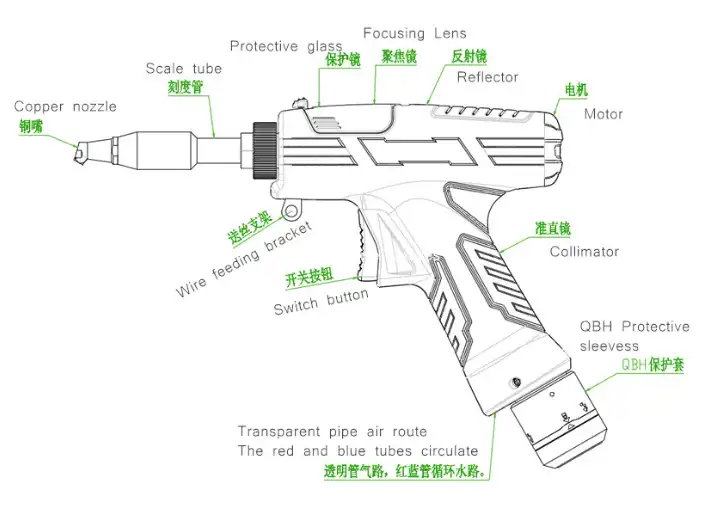 Focusing Lens

Protective glass

保护镜

聚焦镜

反射镜

Reflector

Scale tube

刻度管

电机

Motor

Copper nozzle

铜嘴

送丝支架

Wire feeding bracket

准直镜

Collimator

开关按钮

Switch button

QBH Protective sleevess

QBH保护套

Transparent pipe air route

The red and blue tubes circulate

透明管气路，红蓝管循环水路。